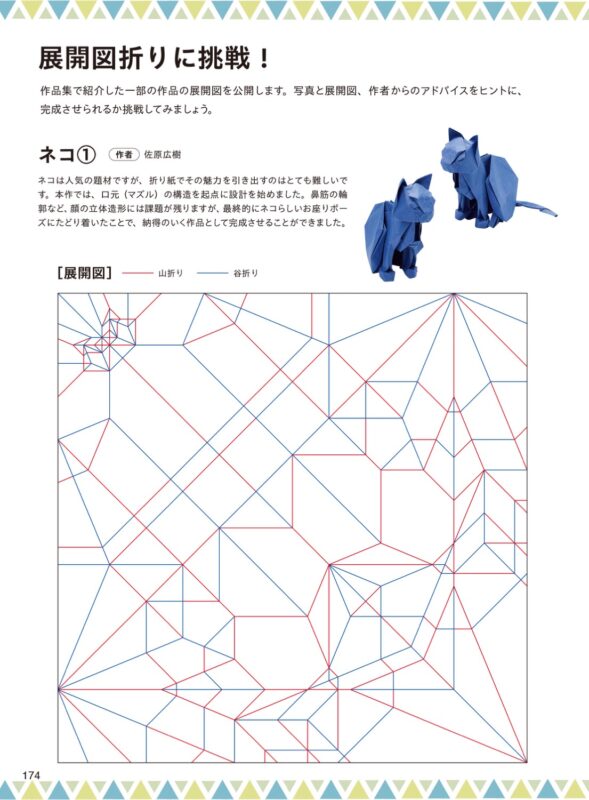 展開図折りに挑戦！

作品集で紹介した一部の作品の展開図を公開します。写真と展開図、作者からのアドバイスをヒントに、完成させられるか挑戦してみましょう。

ネコ①　作者　佐原広樹

ネコは人気の題材ですが、折り紙でその魅力を引き出すのはとても難しいです。本作では、口元（マズル）の構造を起点に設計を始めました。鼻筋の輪郭など、顔の立体造形には課題が残りますが、最終的にネコらしいお座りポーズにたどり着いたことで、納得のいく作品として完成させることができました。

［展開図］　山折り　谷折り

174