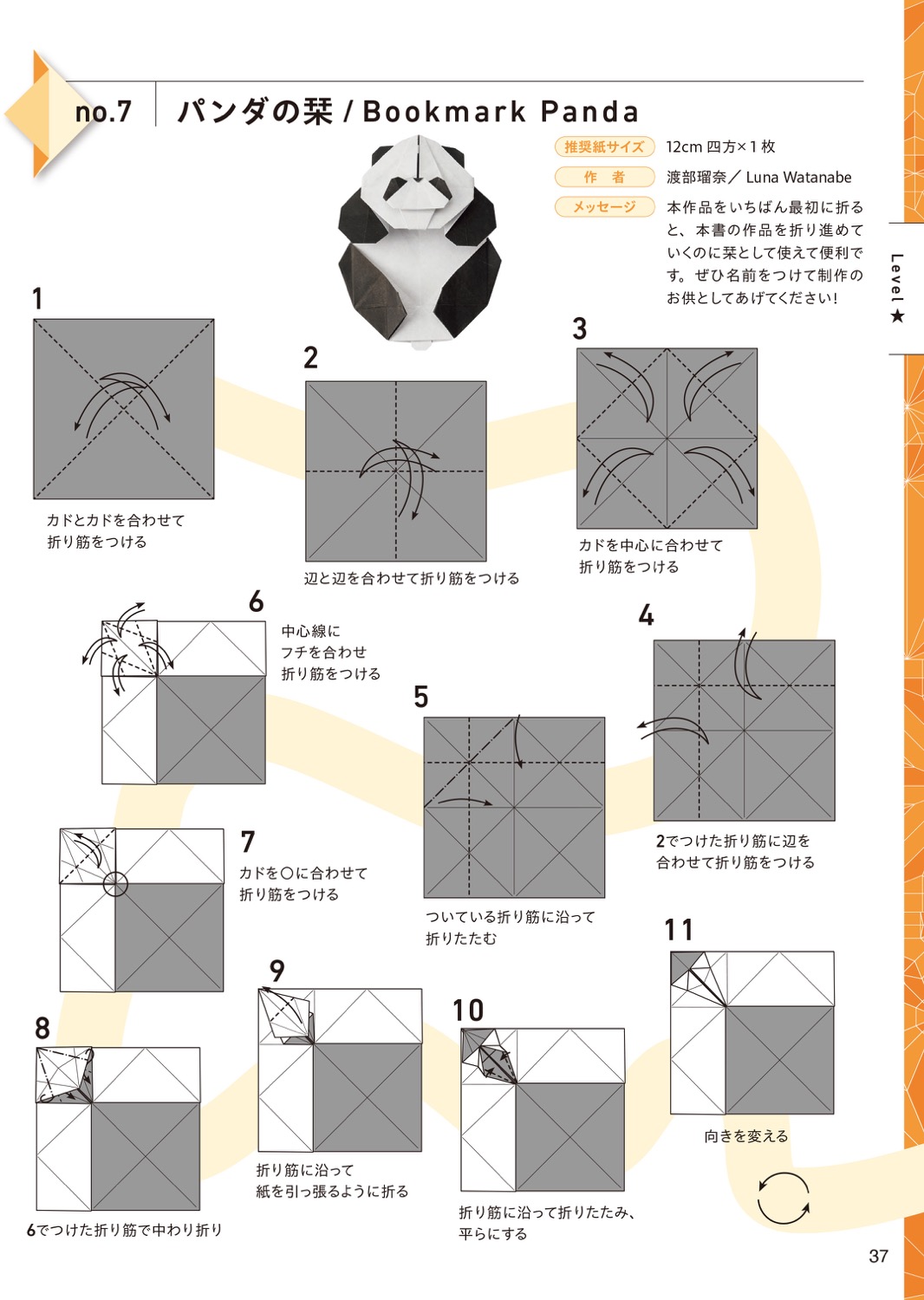 no.7 パンダの栞 / Bookmark Panda

推奨紙サイズ 12cm 四方×1 枚
作　者 渡部瑠奈／ Luna Watanabe
メッセージ 本作品をいちばん最初に折ると、本書の作品を折り進めていくのに栞として使えて便利です。ぜひ名前をつけて制作のお供としてあげてください！

Level ★

1
カドとカドを合わせて折り筋をつける

2
辺と辺を合わせて折り筋をつける

3
カドを中心に合わせて折り筋をつける

4
2でつけた折り筋に辺を合わせて折り筋をつける

5
ついている折り筋に沿って折りたたむ

6
中心線にフチを合わせ折り筋をつける

7
カドを○に合わせて折り筋をつける

8
6でつけた折り筋で中わり折り

9
折り筋に沿って紙を引っ張るように折る

10
折り筋に沿って折りたたみ、平らにする

11
向きを変える

37