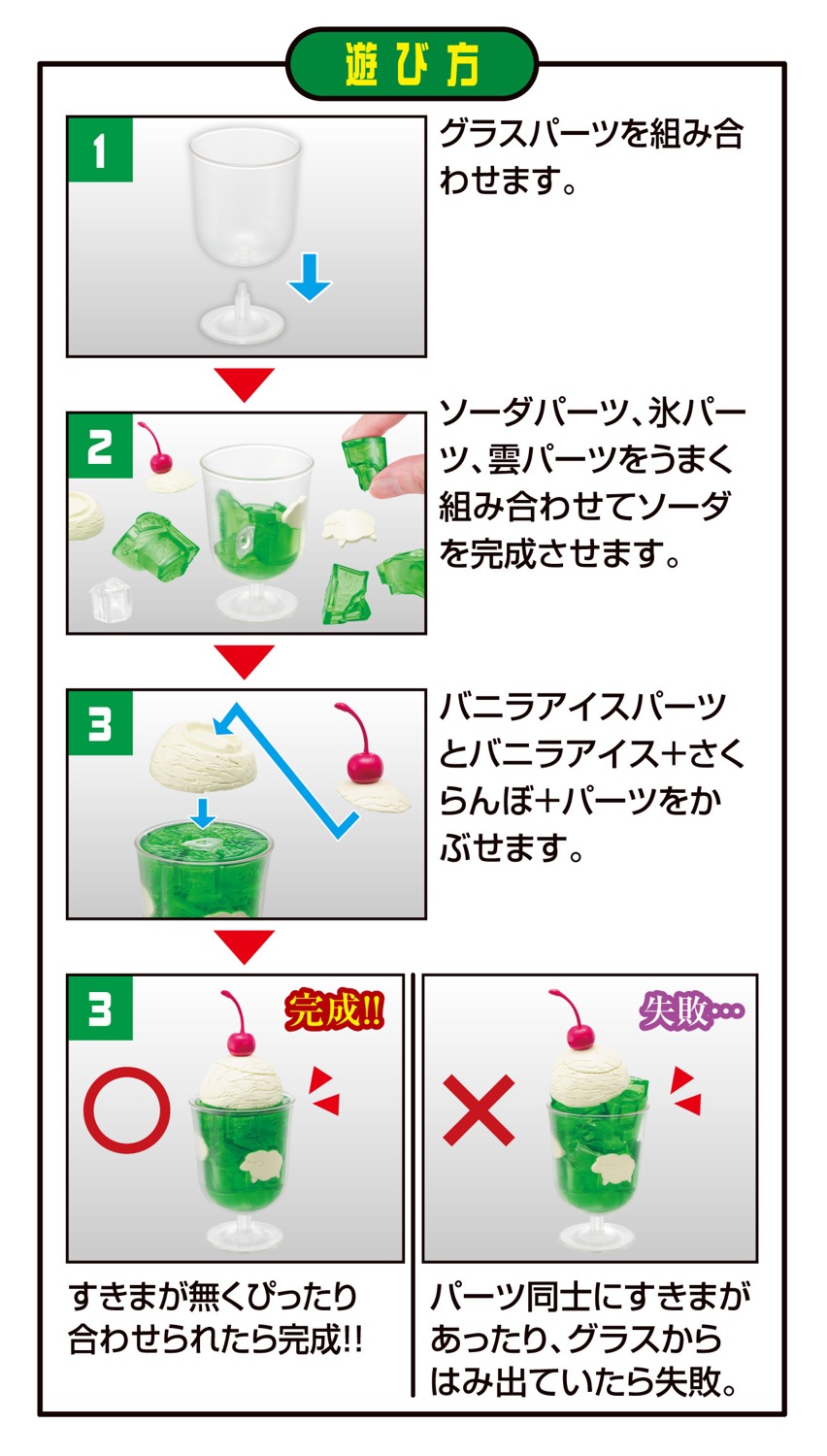 遊び方

1

グラスパーツを組み合わせます。

2

ソーダパーツ、氷パーツ、雲パーツをうまく組み合わせてソーダを完成させます。

3

バニラアイスパーツとバニラアイス+さくらんぼ+パーツをかぶせます。

3

完成!!

すきまが無くぴったり合わせられたら完成!!

失敗…

パーツ同士にすきまがあったり、グラスからはみ出ていたら失敗。